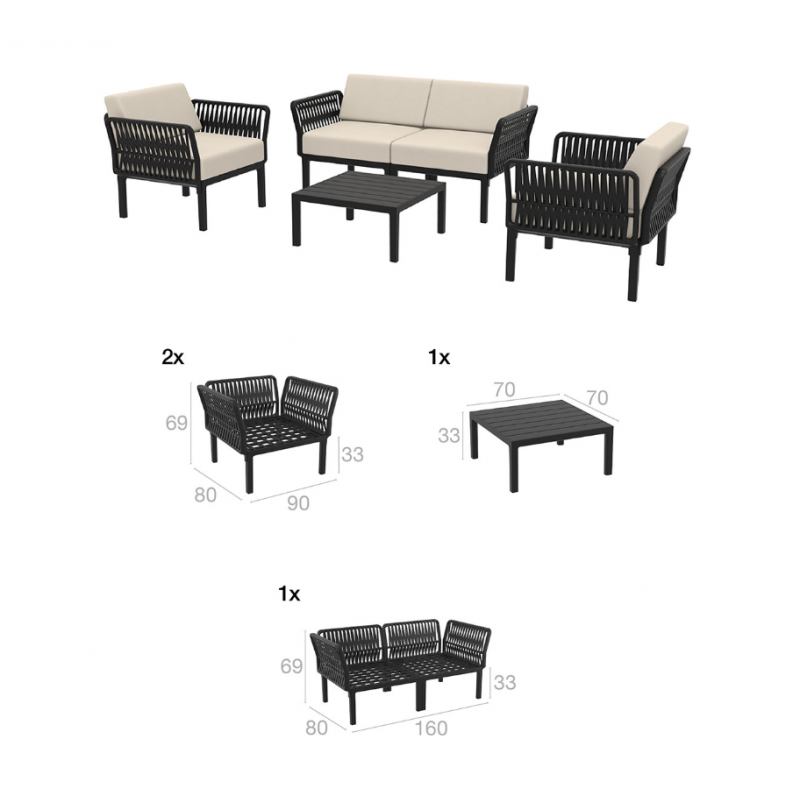 2x

69

33

80

90

1x

70

70

33

1x

69

33

80

160